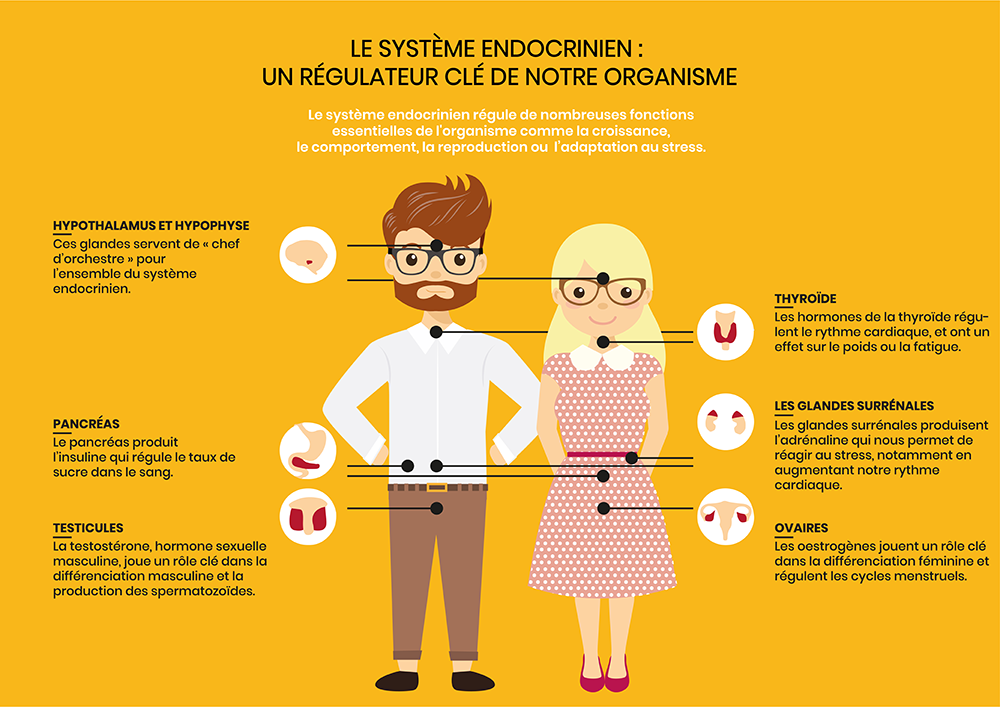 LE SYSTÈME ENDOCRINIEN :
UN RÉGULATEUR CLÉ DE NOTRE ORGANISME

Le système endocrinien régule de nombreuses fonctions essentielles de l'organisme comme la croissance, le comportement, la reproduction ou l'adaptation au stress.

HYPOTHALAMUS ET HYPOPHYSE
Ces glandes servent de « chef d'orchestre » pour l'ensemble du système endocrinien.

PANCRÉAS
Le pancréas produit l'insuline qui régule le taux de sucre dans le sang.

TESTICULES
La testostérone, hormone sexuelle masculine, joue un rôle clé dans la différenciation masculine et la production des spermatozoïdes.

THYROÏDE
Les hormones de la thyroïde régulent le rythme cardiaque, et ont un effet sur le poids ou la fatigue.

LES GLANDES SURRÉNALES
Les glandes surrénales produisent l'adrénaline qui nous permet de réagir au stress, notamment en augmentant notre rythme cardiaque.

OVAIRES
Les oestrogènes jouent un rôle clé dans la différenciation féminine et régulent les cycles menstruels.